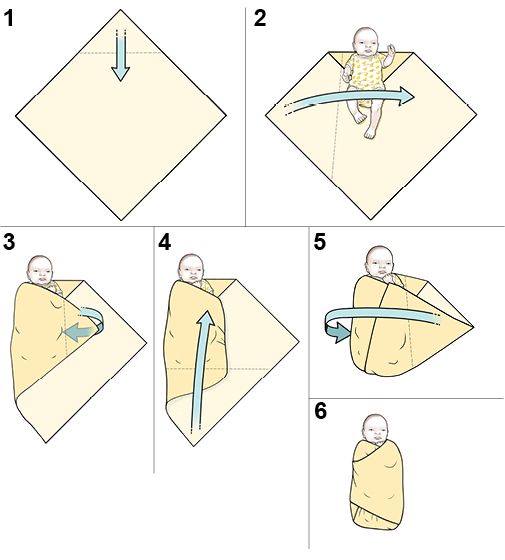 1

2

3

4

5

6