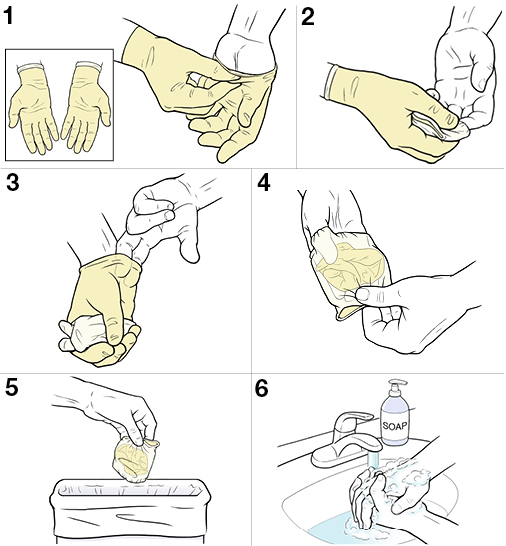 1

2

3

4

5

6

SOAP