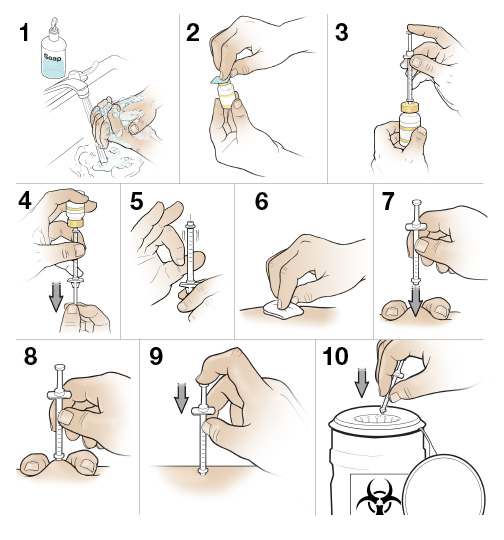 1
Soap
2
3
4
5
6
7
8
9
10