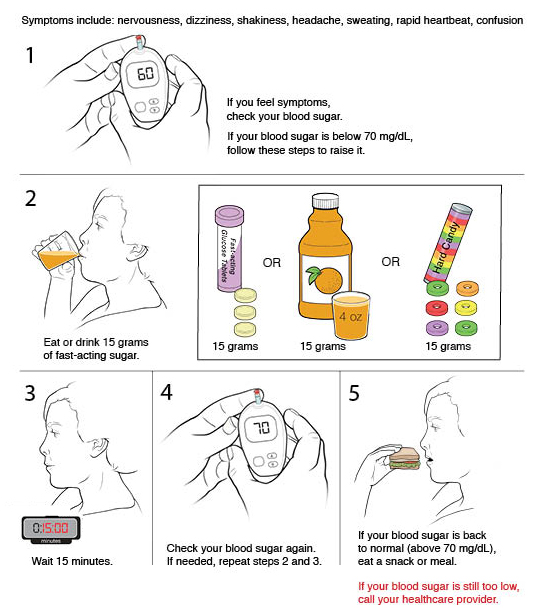 Symptoms include: nervousness, dizziness, shakiness, headache, sweating, rapid heartbeat, confusion

1

60

If you feel symptoms, check your blood sugar.

If your blood sugar is below 70 mg/dL, follow these steps to raise it.

2

Eat or drink 15 grams of fast-acting sugar.

Fast-acting Glucose Tablets

15 grams

OR

4 oz

15 grams

OR

Hard Candy

15 grams

3

0:15:00
minutes

Wait 15 minutes.

4

70

Check your blood sugar again. If needed, repeat steps 2 and 3.

5

If your blood sugar is back to normal (above 70 mg/dL), eat a snack or meal.

If your blood sugar is still too low, call your healthcare provider.