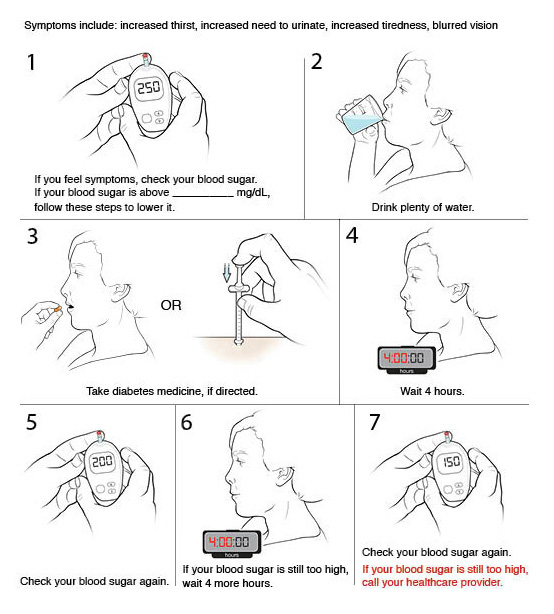 Symptoms include: increased thirst, increased need to urinate, increased tiredness, blurred vision

1

250

If you feel symptoms, check your blood sugar. If your blood sugar is above __________ mg/dL, follow these steps to lower it.

2

Drink plenty of water.

3

OR

Take diabetes medicine, if directed.

4

4:00:00
hours

Wait 4 hours.

5

200

Check your blood sugar again.

6

4:00:00
hours

If your blood sugar is still too high, wait 4 more hours.

7

150

Check your blood sugar again.

If your blood sugar is still too high, call your healthcare provider.