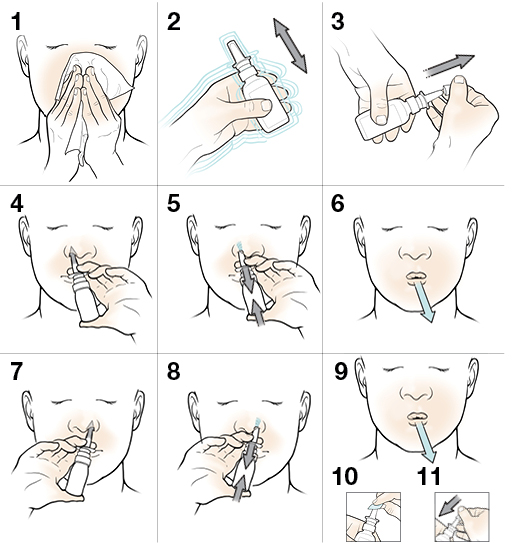 1
2
3
4
5
6
7
8
9
10
11