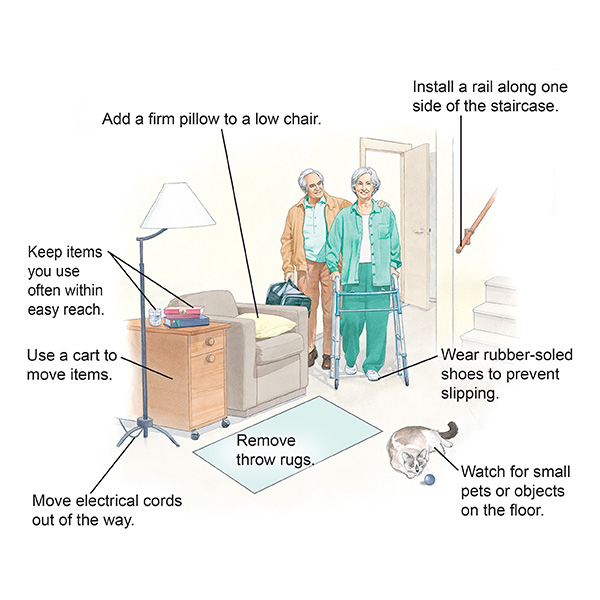 Install a rail along one side of the staircase.

Add a firm pillow to a low chair.

Keep items you use often within easy reach.

Use a cart to move items.

Wear rubber-soled shoes to prevent slipping.

Remove throw rugs.

Watch for small pets or objects on the floor.

Move electrical cords out of the way.